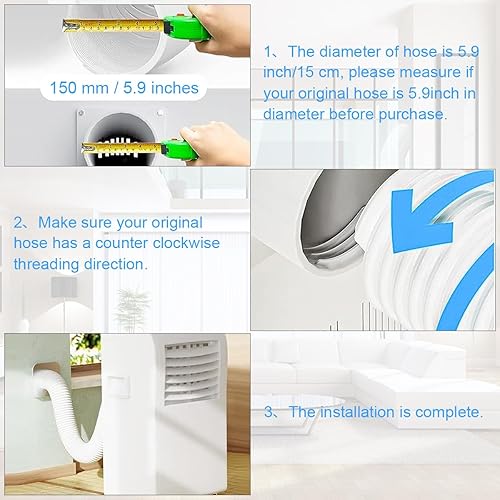 150 mm / 5.9 inches

1、The diameter of hose is 5.9 inch/15 cm, please measure if your original hose is 5.9inch in diameter before purchase.

2、Make sure your original hose has a counter clockwise threading direction.

3、The installation is complete.