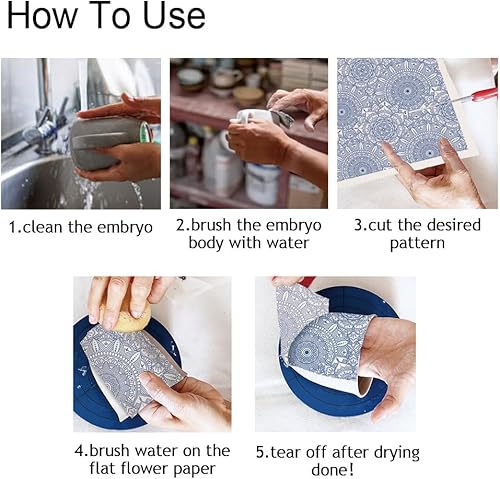 How To Use

1.clean the embryo

2.brush the embryo body with water

3.cut the desired pattern

4.brush water on the flat flower paper

5.tear off after drying done!