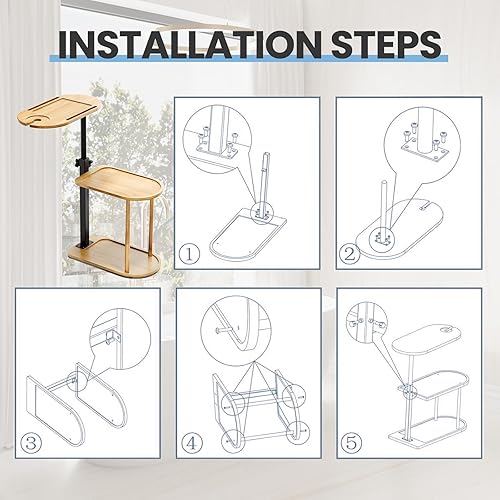 INSTALLATION STEPS

①

②

③

④

⑤