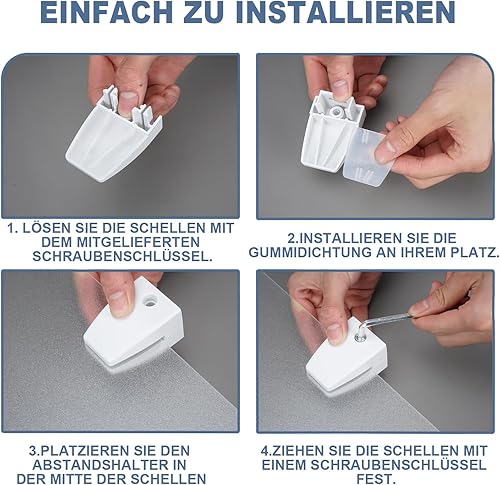 EINFACH ZU INSTALLIEREN

1. LÖSEN SIE DIE SCHELLEN MIT DEM MITGELIEFERTEN SCHRAUBENSCHLÜSSEL.

2.INSTALLIEREN SIE DIE GUMMIDICHTUNG AN IHREM PLATZ.

3.PLATZIEREN SIE DEN ABSTANDSHALTER IN DER MITTE DER SCHELLEN

4.ZIEHEN SIE DIE SCHELLEN MIT EINEM SCHRAUBENSCHLÜSSEL FEST.