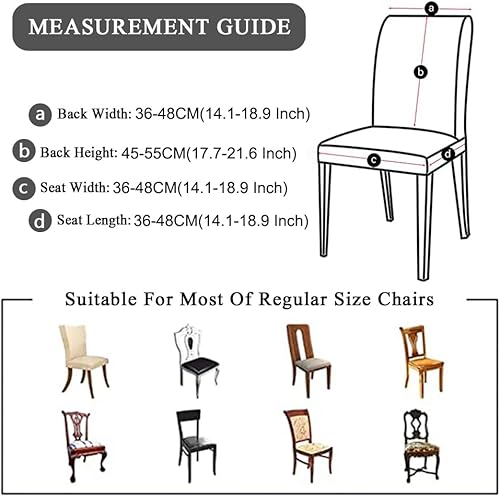 MEASUREMENT GUIDE

a Back Width: 36-48CM(14.1-18.9 Inch)

b Back Height: 45-55CM(17.7-21.6 Inch)

c Seat Width: 36-48CM(14.1-18.9 Inch)

d Seat Length: 36-48CM(14.1-18.9 Inch)

a
b
c
d

Suitable For Most Of Regular Size Chairs