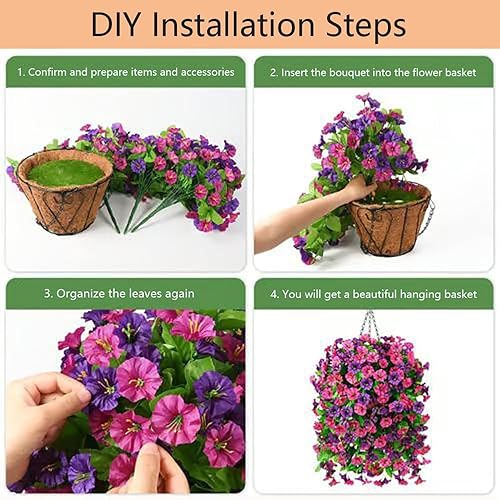 DIY Installation Steps

1. Confirm and prepare items and accessories

2. Insert the bouquet into the flower basket

3. Organize the leaves again

4. You will get a beautiful hanging basket