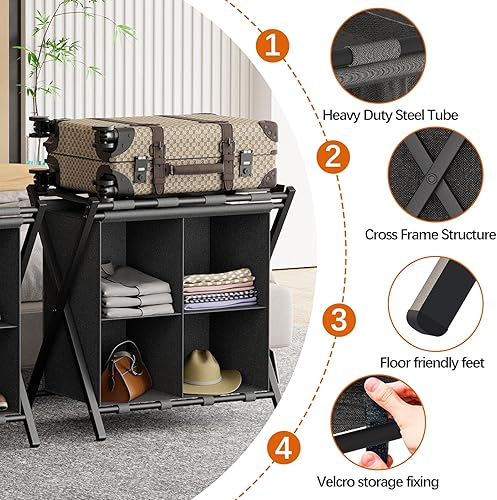 1

Heavy Duty Steel Tube

2

Cross Frame Structure

3

Floor friendly feet

4

Velcro storage fixing