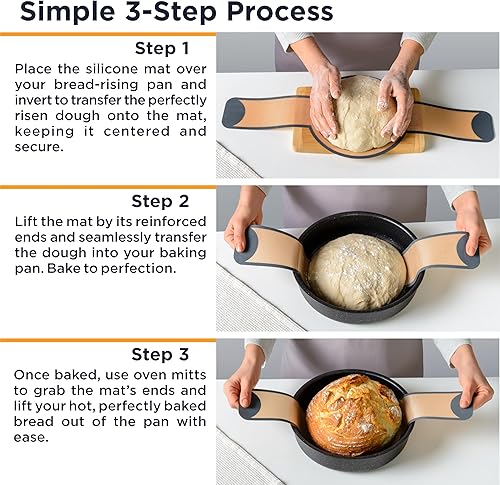 Simple 3-Step Process

Step 1

Place the silicone mat over your bread-rising pan and invert to transfer the perfectly risen dough onto the mat, keeping it centered and secure.

Step 2

Lift the mat by its reinforced ends and seamlessly transfer the dough into your baking pan. Bake to perfection.

Step 3

Once baked, use oven mitts to grab the mat's ends and lift your hot, perfectly baked bread out of the pan with ease.