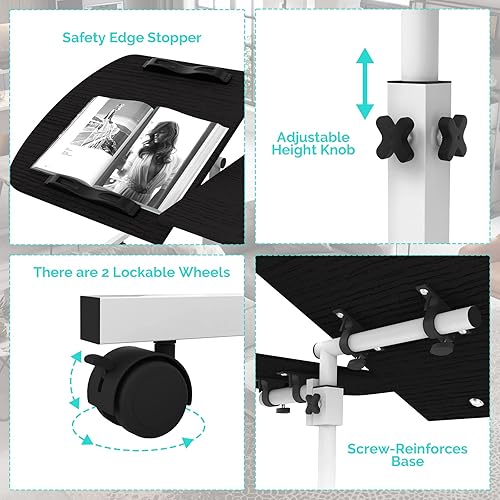 Safety Edge Stopper

Adjustable Height Knob

There are 2 Lockable Wheels

Screw-Reinforces Base