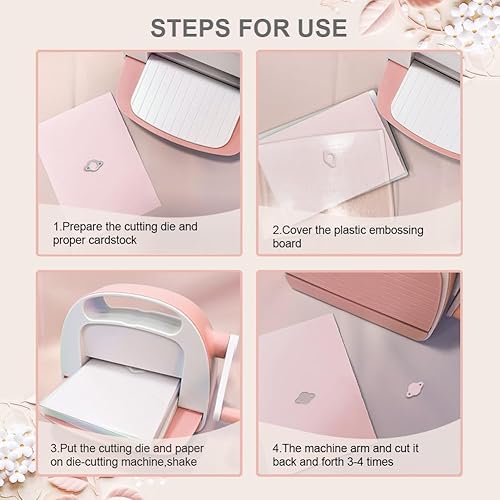 STEPS FOR USE

1.Prepare the cutting die and proper cardstock

2.Cover the plastic embossing board

3.Put the cutting die and paper on die-cutting machine,shake

4.The machine arm and cut it back and forth 3-4 times