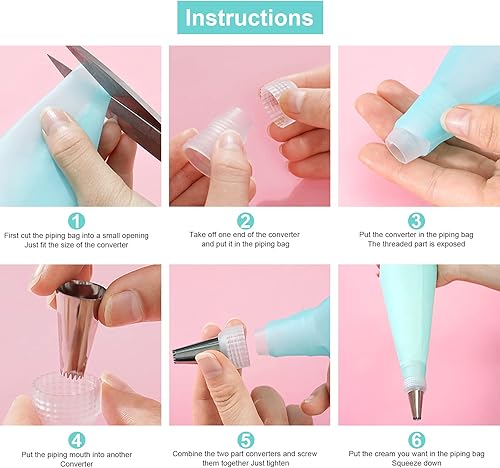 Instructions

1
First cut the piping bag into a small opening
Just fit the size of the converter

2
Take off one end of the converter
and put it in the piping bag

3
Put the converter in the piping bag
The threaded part is exposed

4
Put the piping mouth into another
Converter

5
Combine the two part converters and screw
them together Just tighten

6
Put the cream you want in the piping bag
Squeeze down