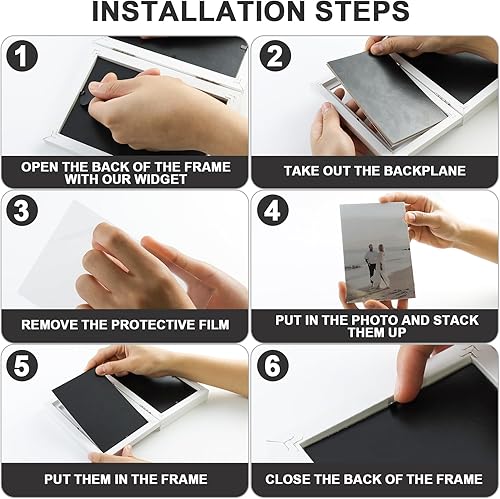 INSTALLATION STEPS

1

OPEN THE BACK OF THE FRAME WITH OUR WIDGET

2

TAKE OUT THE BACKPLANE

3

REMOVE THE PROTECTIVE FILM

4

PUT IN THE PHOTO AND STACK THEM UP

5

PUT THEM IN THE FRAME

6

CLOSE THE BACK OF THE FRAME