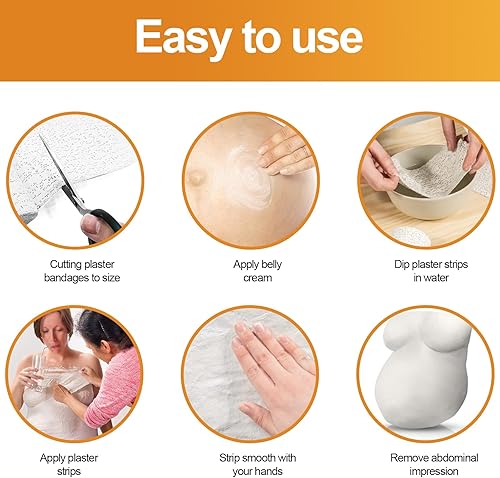 Easy to use

Cutting plaster bandages to size

Apply belly cream

Dip plaster strips in water

Apply plaster strips

Strip smooth with your hands

Remove abdominal impression