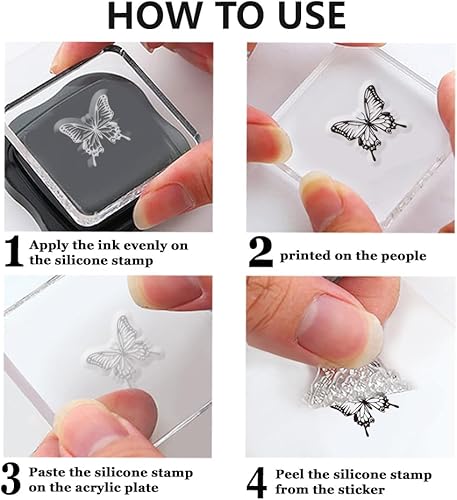 HOW TO USE

1 Apply the ink evenly on the silicone stamp

2 printed on the people

3 Paste the silicone stamp on the acrylic plate

4 Peel the silicone stamp from the sticker