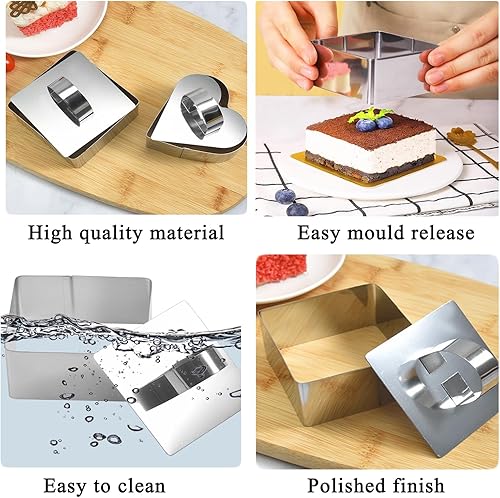 High quality material

Easy mould release

Easy to clean

Polished finish