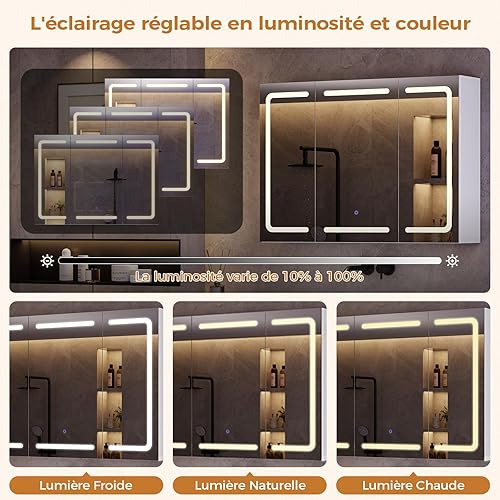 L'éclairage réglable en luminosité et couleur

La luminosité varie de 10% à 100%

Lumière Froide

Lumière Naturelle

Lumière Chaude