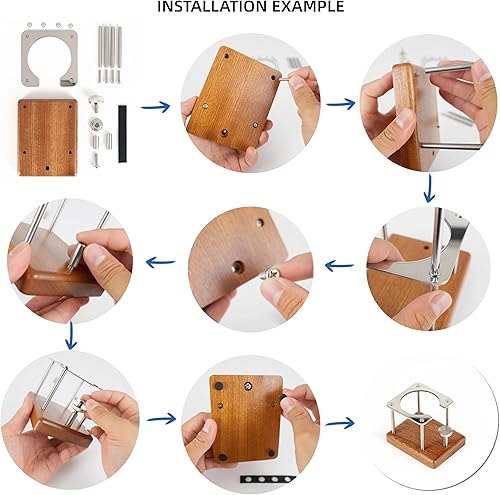 INSTALLATION EXAMPLE