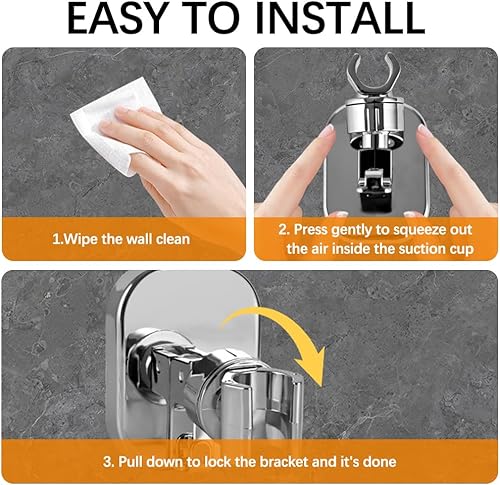 EASY TO INSTALL

1.Wipe the wall clean

2. Press gently to squeeze out the air inside the suction cup

3. Pull down to lock the bracket and it's done