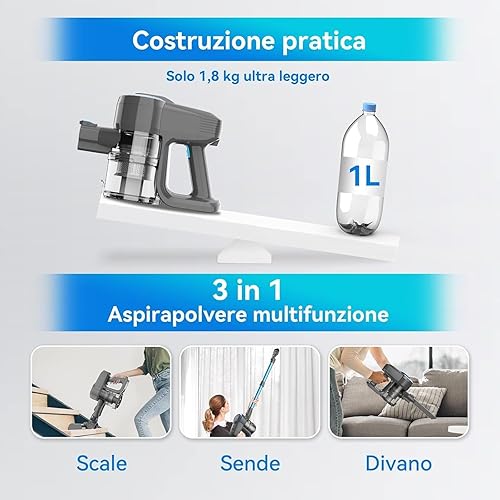 Costruzione pratica

Solo 1,8 kg ultra leggero

1L

3 in 1
Aspirapolvere multifunzione

Scale

Sende

Divano