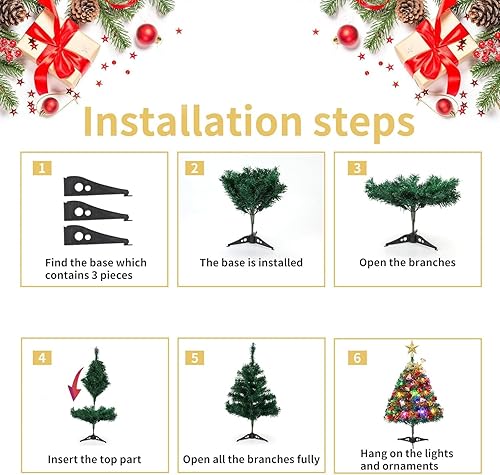 Installation steps

1
Find the base which contains 3 pieces

2
The base is installed

3
Open the branches

4
Insert the top part

5
Open all the branches fully

6
Hang on the lights and ornaments