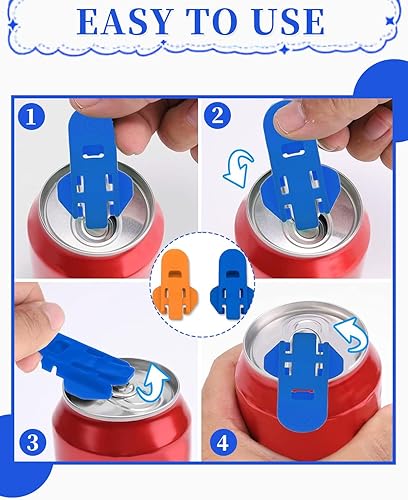 EASY TO USE

1

2

3

4