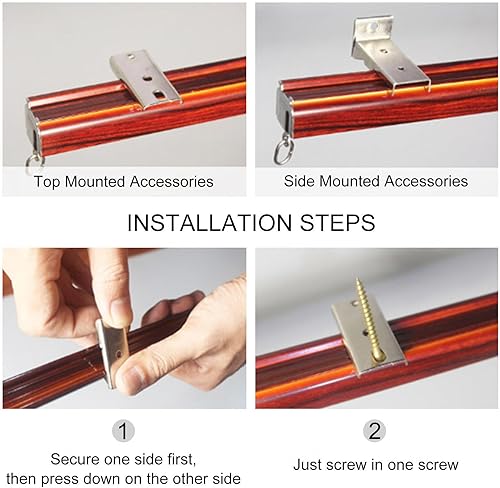 Top Mounted Accessories

Side Mounted Accessories

INSTALLATION STEPS

1

Secure one side first, then press down on the other side

2

Just screw in one screw