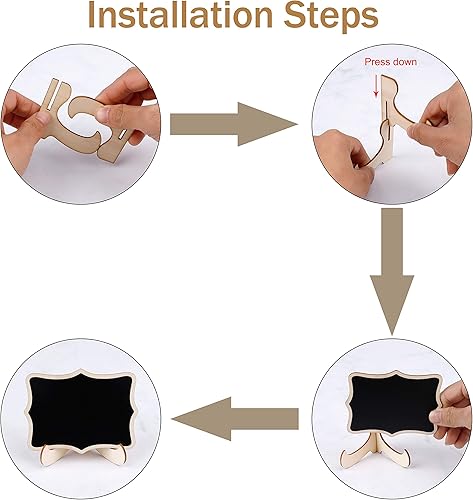 Installation Steps

Press down