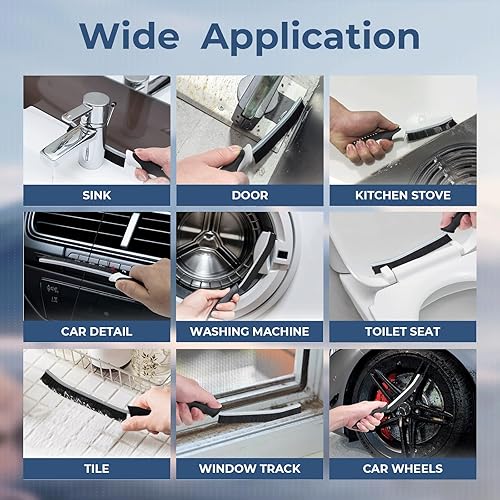 Wide Application

SINK

DOOR

KITCHEN STOVE

CAR DETAIL

WASHING MACHINE

TOILET SEAT

TILE

WINDOW TRACK

CAR WHEELS