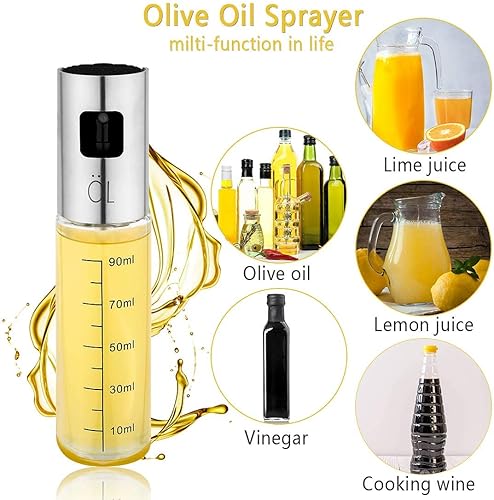 Olive Oil Sprayer
milti-function in life

ÖL

90ml
70ml
50ml
30ml
10ml

Olive oil

Vinegar

Lime juice

Lemon juice

Cooking wine