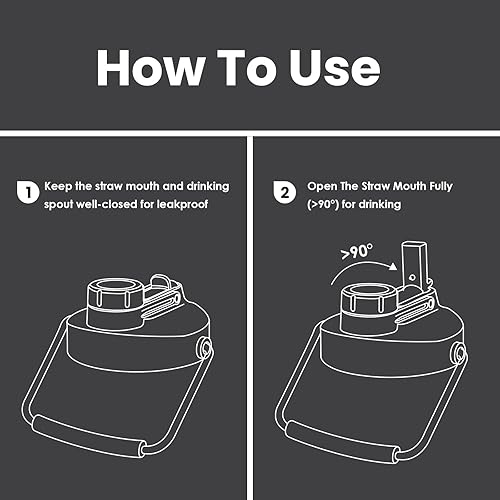 How To Use

1 Keep the straw mouth and drinking spout well-closed for leakproof

2 Open The Straw Mouth Fully (>90°) for drinking

>90°