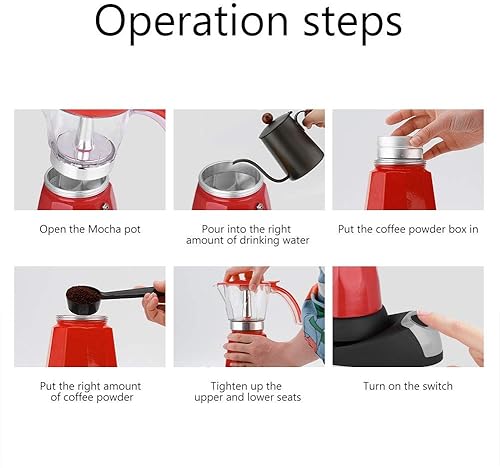 Operation steps

Open the Mocha pot

Pour into the right amount of drinking water

Put the coffee powder box in

Put the right amount of coffee powder

Tighten up the upper and lower seats

Turn on the switch