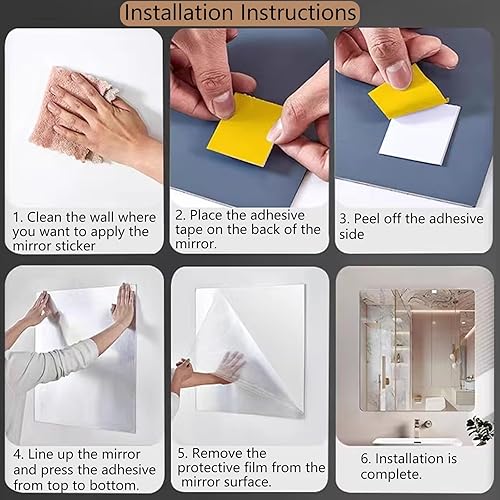 Installation Instructions

1. Clean the wall where you want to apply the mirror sticker

2. Place the adhesive tape on the back of the mirror.

3. Peel off the adhesive side

4. Line up the mirror and press the adhesive from top to bottom.

5. Remove the protective film from the mirror surface.

6. Installation is complete.