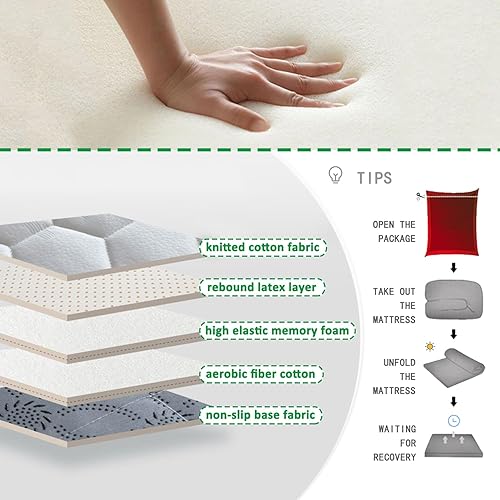 knitted cotton fabric

rebound latex layer

high elastic memory foam

aerobic fiber cotton

non-slip base fabric

TIPS

OPEN THE PACKAGE

TAKE OUT THE MATTRESS

UNFOLD THE MATTRESS

WAITING FOR RECOVERY