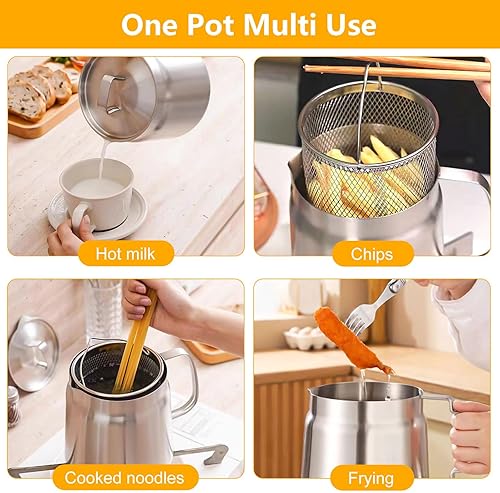 One Pot Multi Use

Hot milk

Chips

Cooked noodles

Frying