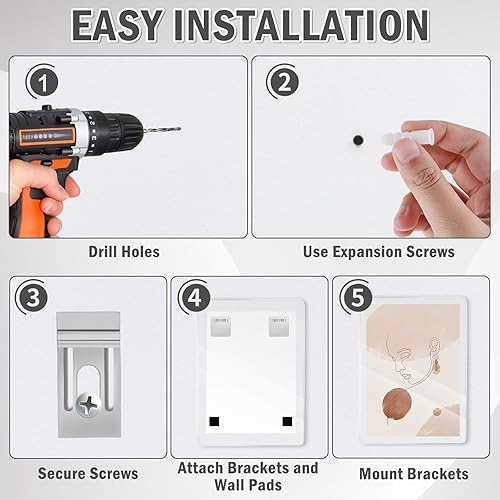 EASY INSTALLATION

1

Drill Holes

2

Use Expansion Screws

3

Secure Screws

4

Attach Brackets and Wall Pads

5

Mount Brackets