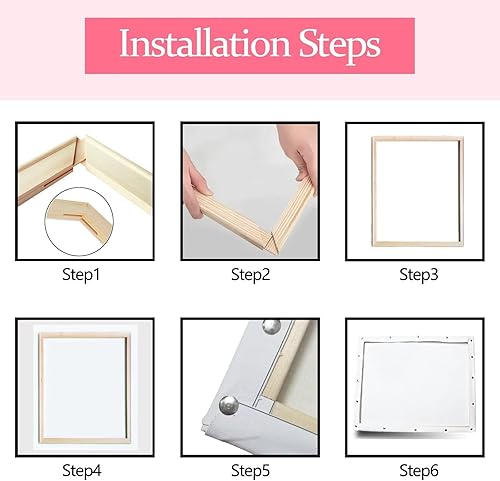 Installation Steps

Step1

Step2

Step3

Step4

Step5

Step6