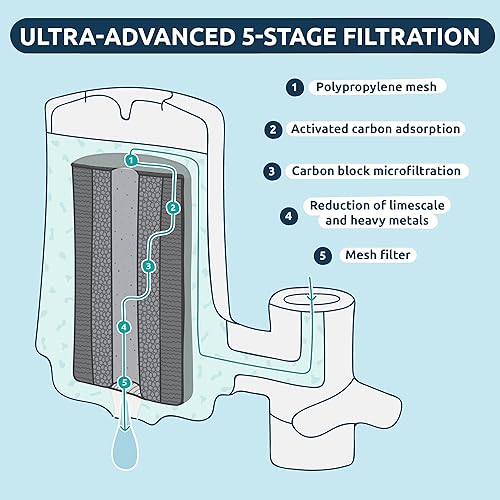 ULTRA-ADVANCED 5-STAGE FILTRATION

1 Polypropylene mesh

2 Activated carbon adsorption

3 Carbon block microfiltration

4 Reduction of limescale and heavy metals

5 Mesh filter

1
2
3
4
5