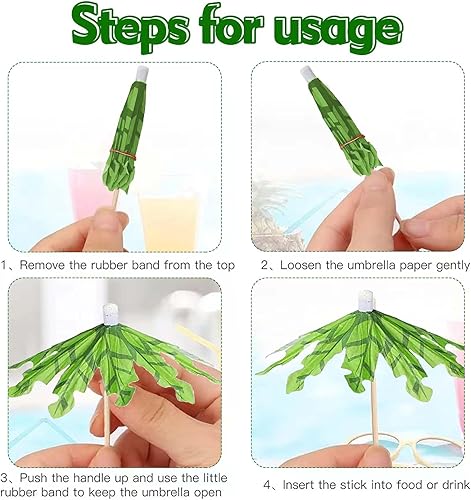 Steps for usage

1、Remove the rubber band from the top

2、Loosen the umbrella paper gently

3、Push the handle up and use the little rubber band to keep the umbrella open

4、Insert the stick into food or drink