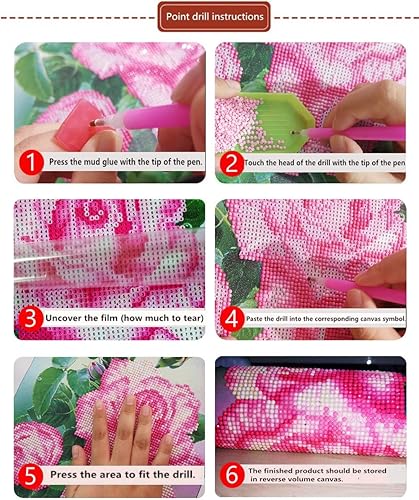 Point drill instructions

1 Press the mud glue with the tip of the pen.

2 Touch the head of the drill with the tip of the pen

3 Uncover the film (how much to tear)

4 Paste the drill into the corresponding canvas symbol.

5 Press the area to fit the drill.

6 The finished product should be stored in reverse volume canvas.