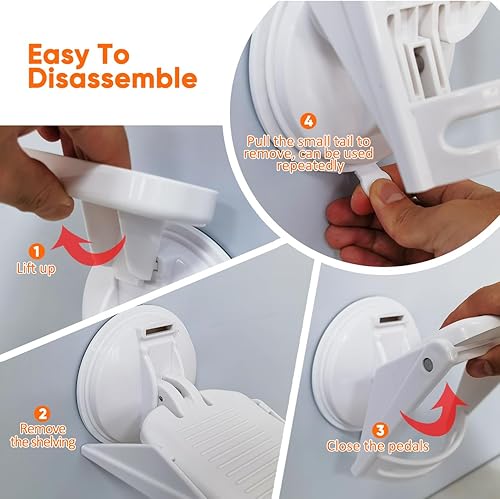 Easy To Disassemble

4
Pull the small tail to remove, can be used repeatedly

1
Lift up

2
Remove the shelving

3
Close the pedals