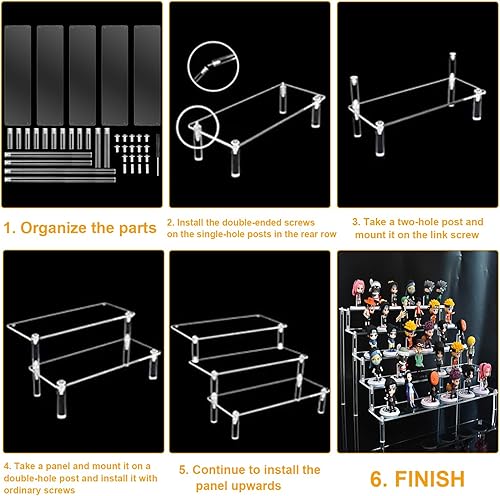 1. Organize the parts

2. Install the double-ended screws on the single-hole posts in the rear row

3. Take a two-hole post and mount it on the link screw

4. Take a panel and mount it on a double-hole post and install it with ordinary screws

5. Continue to install the panel upwards

6. FINISH