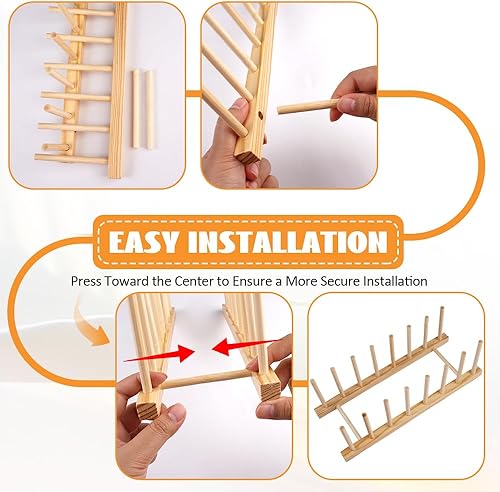 EASY INSTALLATION

Press Toward the Center to Ensure a More Secure Installation