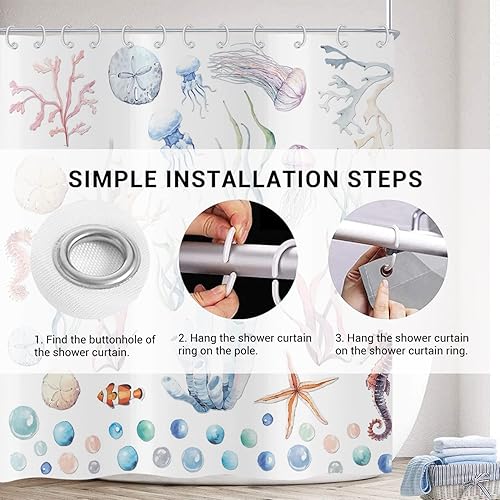 SIMPLE INSTALLATION STEPS

1. Find the buttonhole of the shower curtain.

2. Hang the shower curtain ring on the pole.

3. Hang the shower curtain on the shower curtain ring.