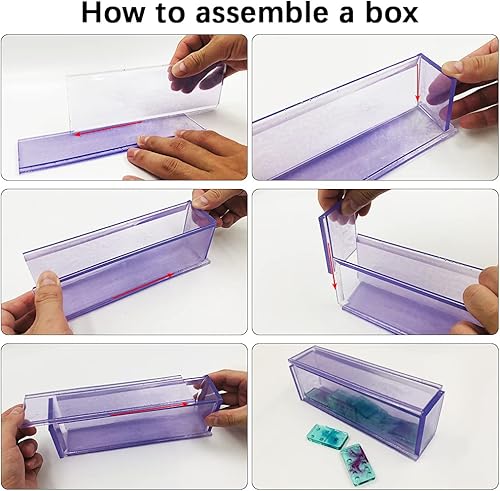 How to assemble a box