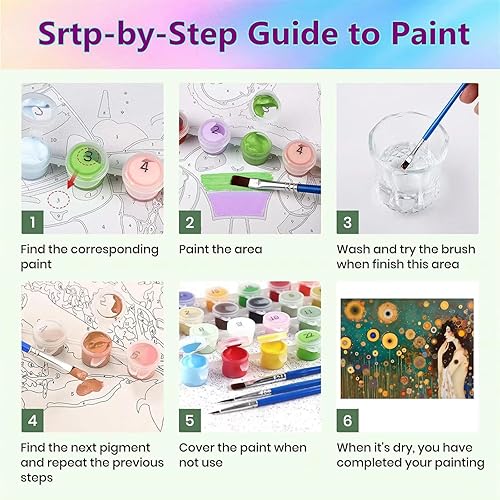 Srtp-by-Step Guide to Paint

1
Find the corresponding paint

2
Paint the area

3
Wash and try the brush when finish this area

4
Find the next pigment and repeat the previous steps

5
Cover the paint when not use

6
When it's dry, you have completed your painting