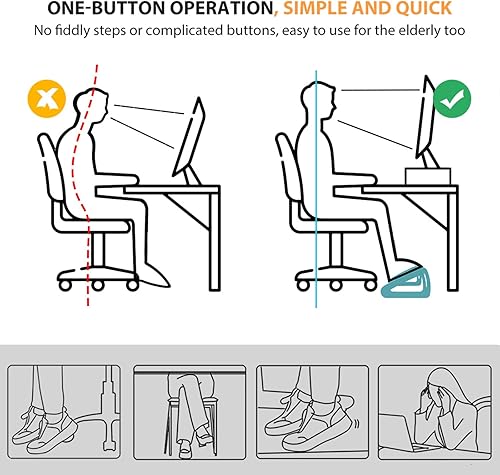 ONE-BUTTON OPERATION, SIMPLE AND QUICK
No fiddly steps or complicated buttons, easy to use for the elderly too