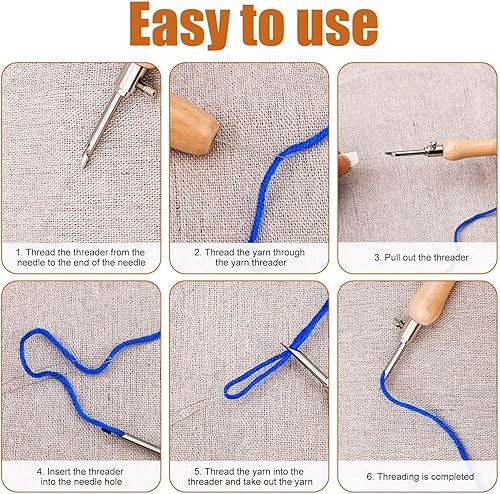 Easy to use

1. Thread the threader from the needle to the end of the needle

2. Thread the yarn through the yarn threader

3. Pull out the threader

4. Insert the threader into the needle hole

5. Thread the yarn into the threader and take out the yarn

6. Threading is completed