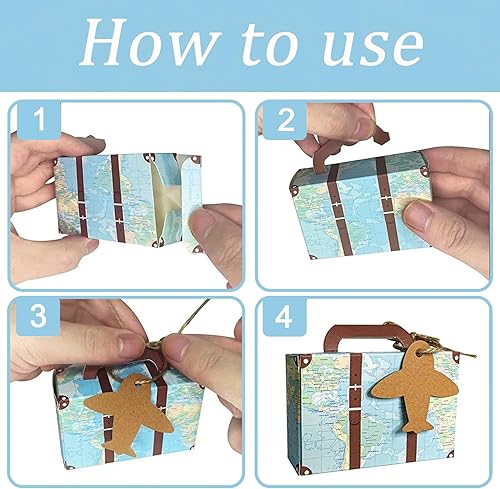 How to use

1

2

3

4