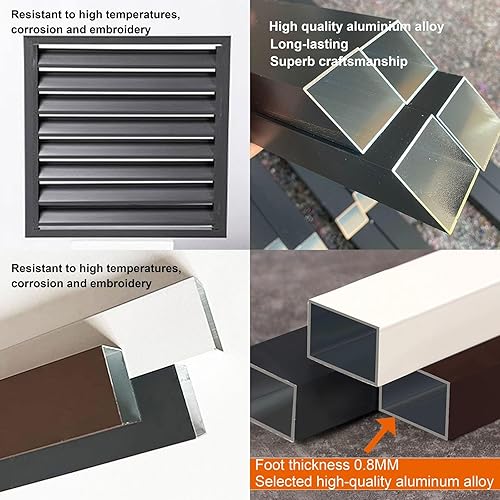 Resistant to high temperatures, corrosion and embroidery

High quality aluminium alloy
Long-lasting
Superb craftsmanship

Resistant to high temperatures, corrosion and embroidery

Foot thickness 0.8MM
Selected high-quality aluminum alloy