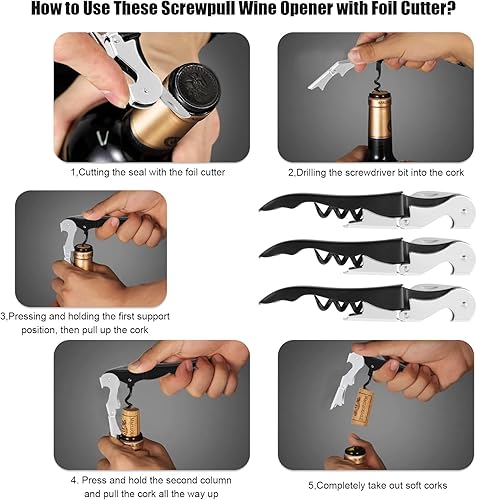 How to Use These Screwpull Wine Opener with Foil Cutter?

1,Cutting the seal with the foil cutter

2,Drilling the screwdriver bit into the cork

3,Pressing and holding the first support position, then pull up the cork

4. Press and hold the second column and pull the cork all the way up

5,Completely take out soft corks