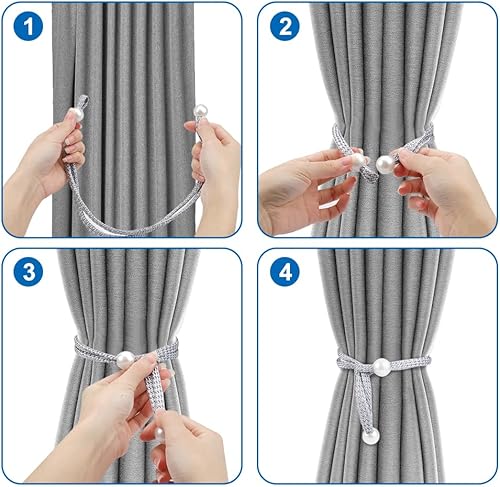 1

2

3

4