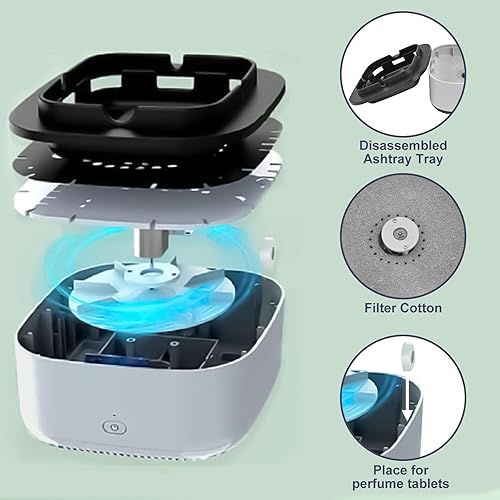 Disassembled
Ashtray Tray

Filter Cotton

Place for
perfume tablets