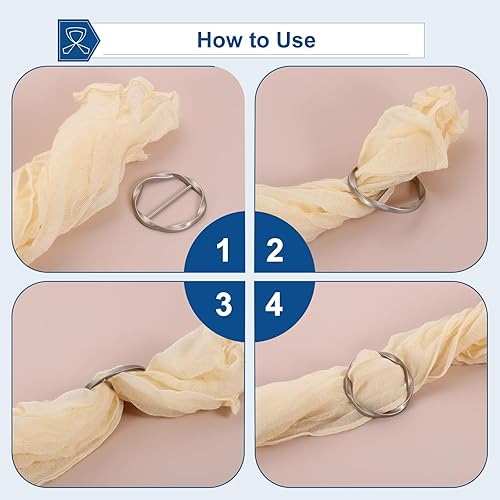 How to Use

1

2

3

4