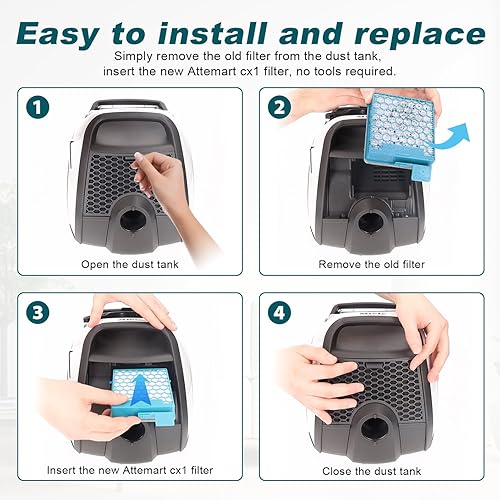 Easy to install and replace

Simply remove the old filter from the dust tank, insert the new Attemart cx1 filter, no tools required.

1

Open the dust tank

2

Remove the old filter

3

Insert the new Attemart cx1 filter

4

Close the dust tank